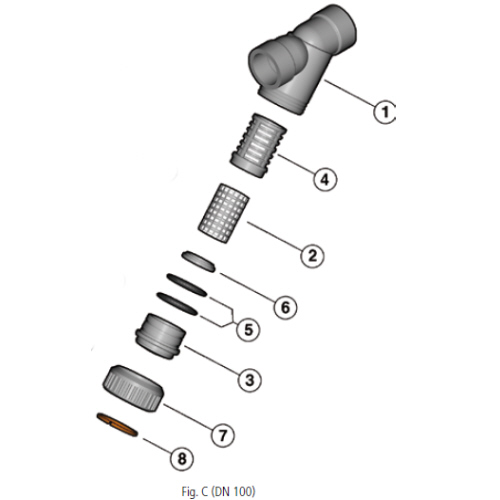 1
4
2
6
5
3
7
8
Fig. C (DN 100)